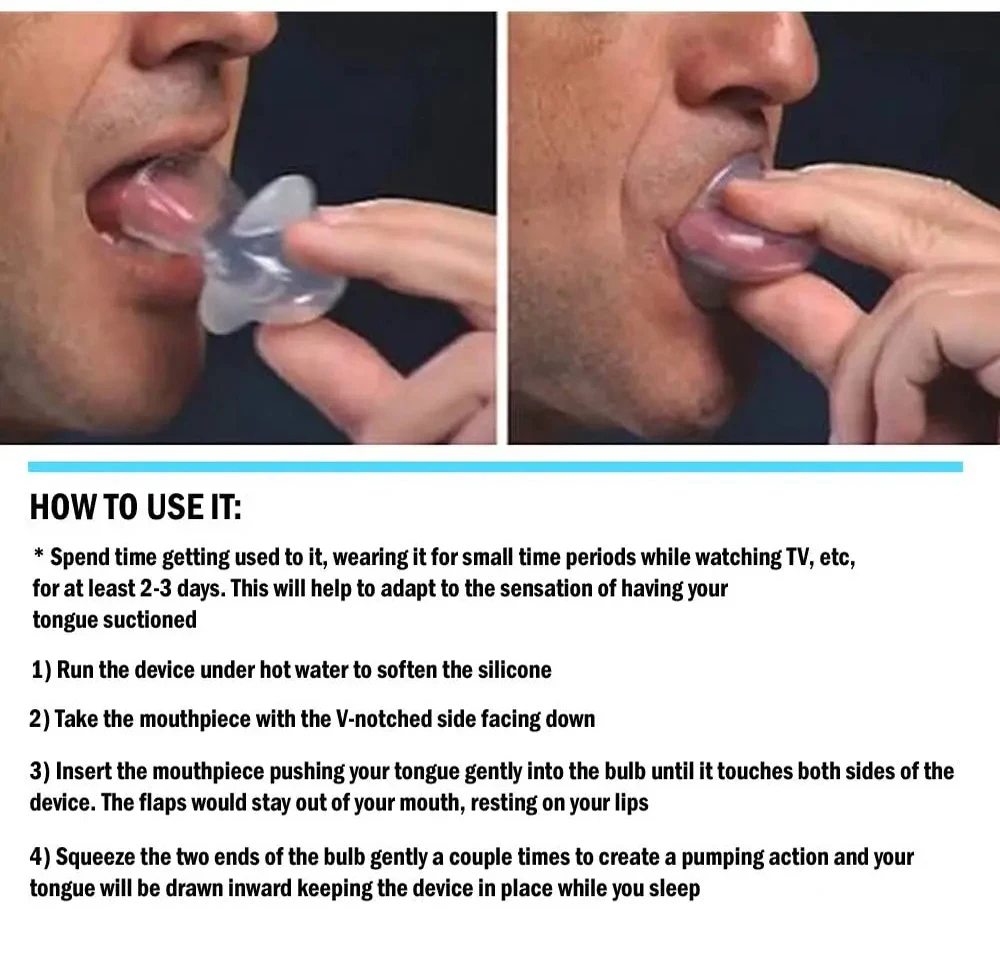 HOW TO USE IT:

* Spend time getting used to it, wearing it for small time periods while watching TV, etc, for at least 2-3 days. This will help to adapt to the sensation of having your tongue suctioned

1) Run the device under hot water to soften the silicone

2) Take the mouthpiece with the V-notched side facing down

3) Insert the mouthpiece pushing your tongue gently into the bulb until it touches both sides of the device. The flaps would stay out of your mouth, resting on your lips

4) Squeeze the two ends of the bulb gently a couple times to create a pumping action and your tongue will be drawn inward keeping the device in place while you sleep